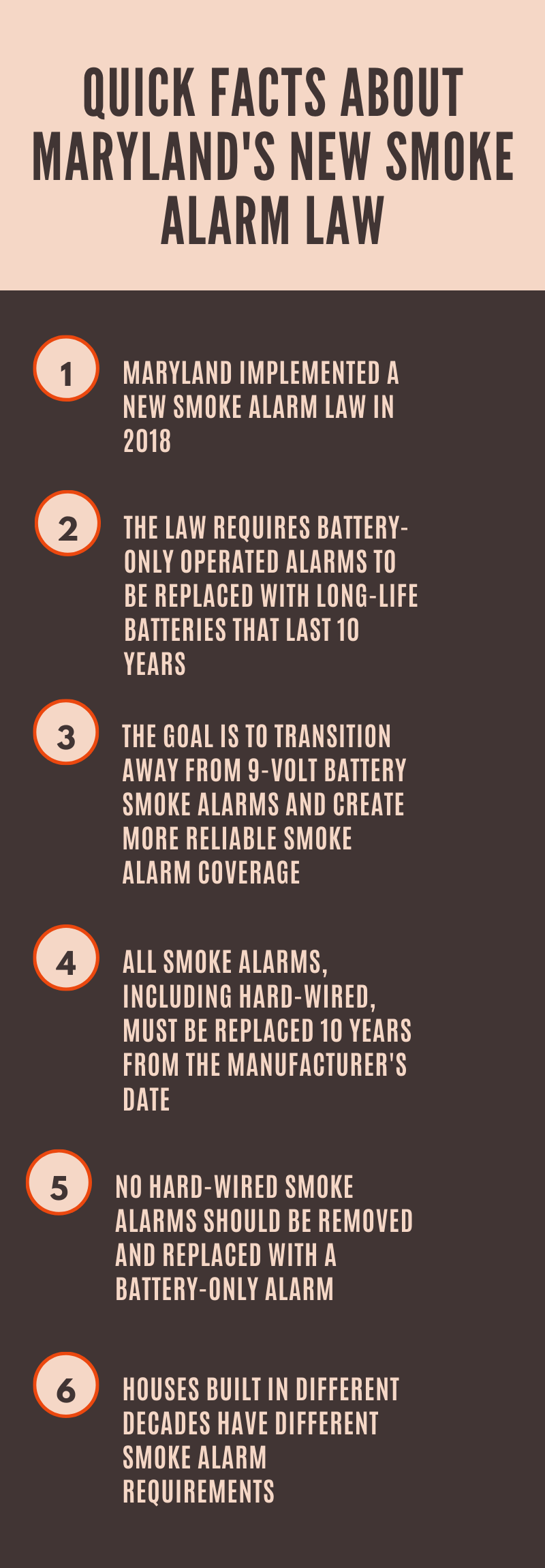 QUICK FACTS ABOUT MARYLAND'S NEW SMOKE ALARM LAW

1

MARYLAND IMPLEMENTED A NEW SMOKE ALARM LAW IN 2018

2

THE LAW REQUIRES BATTERY-ONLY OPERATED ALARMS TO BE REPLACED WITH LONG-LIFE BATTERIES THAT LAST 10 YEARS

3

THE GOAL IS TO TRANSITION AWAY FROM 9-VOLT BATTERY SMOKE ALARMS AND CREATE MORE RELIABLE SMOKE ALARM COVERAGE

4

ALL SMOKE ALARMS, INCLUDING HARD-WIRED, MUST BE REPLACED 10 YEARS FROM THE MANUFACTURER'S DATE

5

NO HARD-WIRED SMOKE ALARMS SHOULD BE REMOVED AND REPLACED WITH A BATTERY-ONLY ALARM

6

HOUSES BUILT IN DIFFERENT DECADES HAVE DIFFERENT SMOKE ALARM REQUIREMENTS