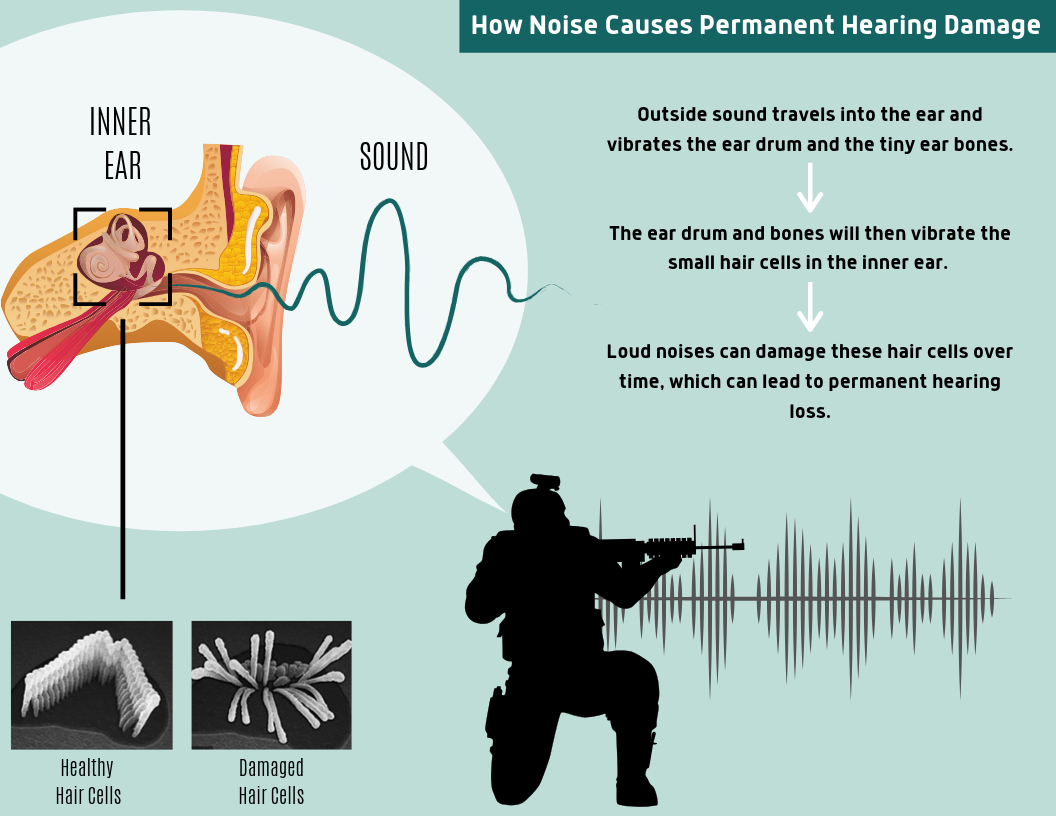 How Noise Causes Permanent Hearing Damage

INNER EAR

SOUND

Outside sound travels into the ear and vibrates the ear drum and the tiny ear bones.

The ear drum and bones will then vibrate the small hair cells in the inner ear.

Loud noises can damage these hair cells over time, which can lead to permanent hearing loss.

Healthy Hair Cells

Damaged Hair Cells